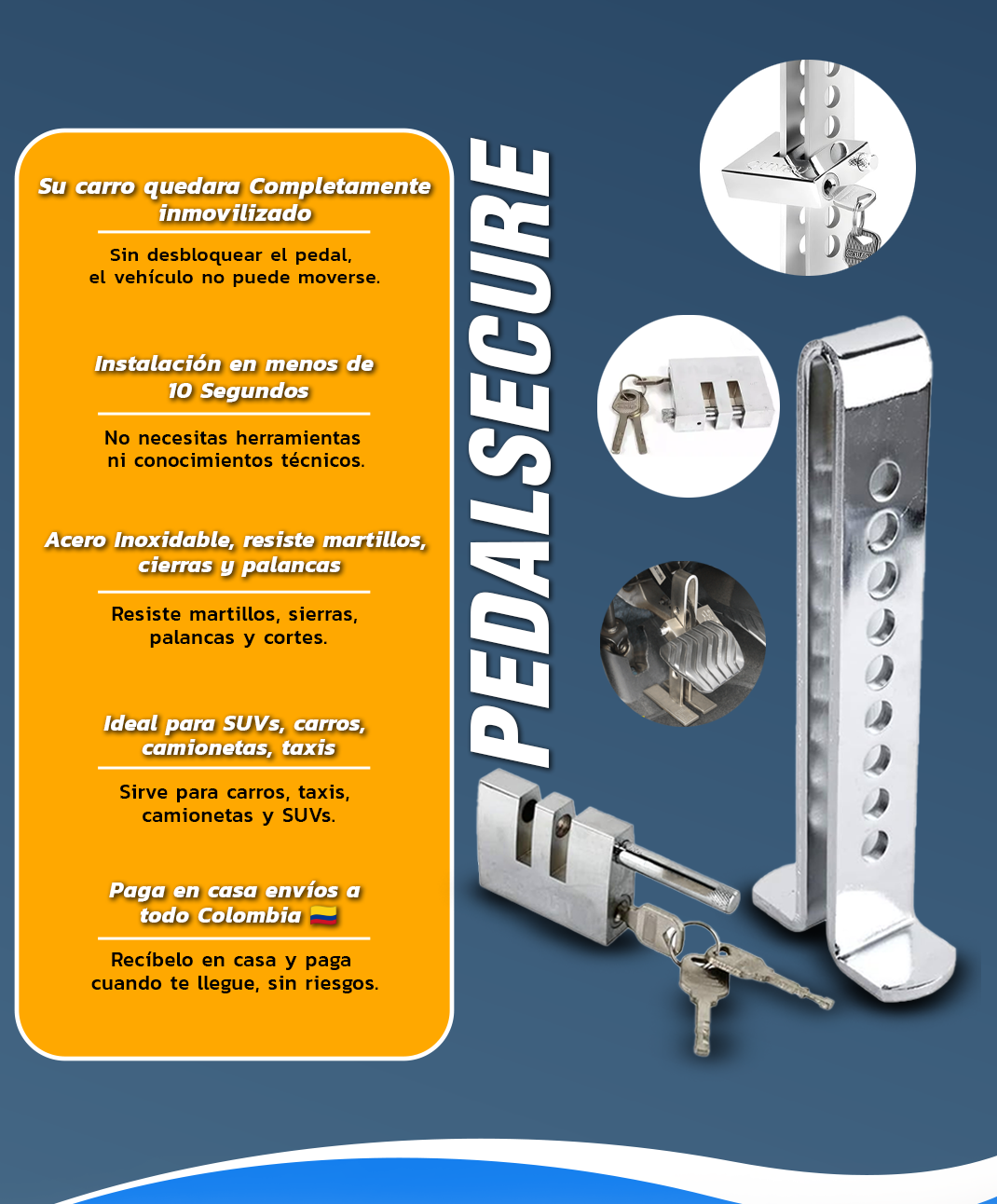 Su carro quedara Completamente inmovilizado

Sin desbloquear el pedal, el vehículo no puede moverse.

Instalación en menos de 10 Segundos

No necesitas herramientas ni conocimientos técnicos.

Acero Inoxidable, resiste martillos, cierras y palancas

Resiste martillos, sierras, palancas y cortes.

Ideal para SUVs, carros, camionetas, taxis

Sirve para carros, taxis, camionetas y SUVs.

Paga en casa envíos a todo Colombia 🇨🇴

Recíbelo en casa y paga cuando te llegue, sin riesgos.

PEDALSECURE